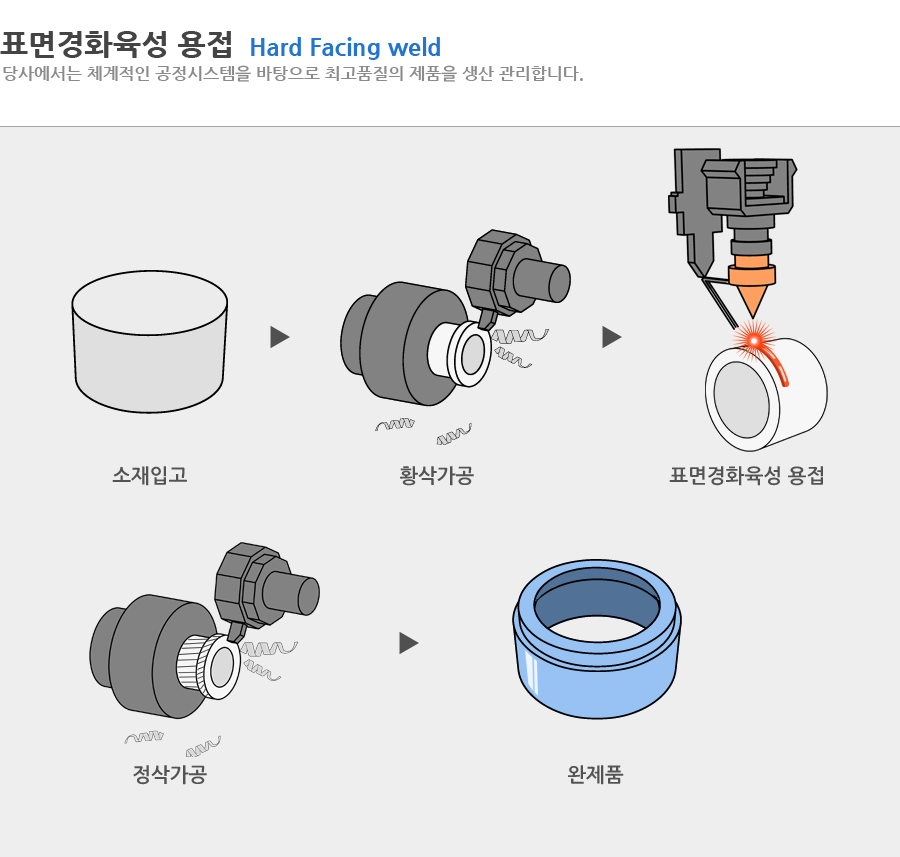 표면경화육성 용접 Hard Facing weld
당사에서는 체계적인 공정시스템을 바탕으로 최고품질의 제품을 생산 관리합니다.

소재입고

황삭가공

표면경화육성 용접

정삭가공

완제품