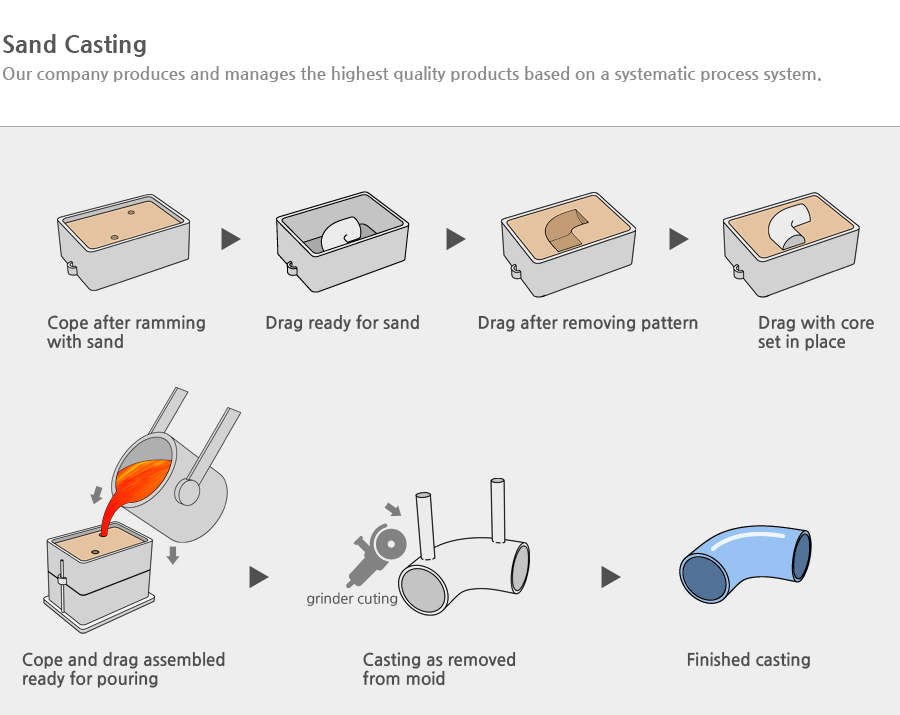 Sand Casting
Our company produces and manages the highest quality products based on a systematic process system.

Cope after ramming with sand

Drag ready for sand

Drag after removing pattern

Drag with core set in place

Cope and drag assembled ready for pouring

grinder cuting

Casting as removed from moid

Finished casting