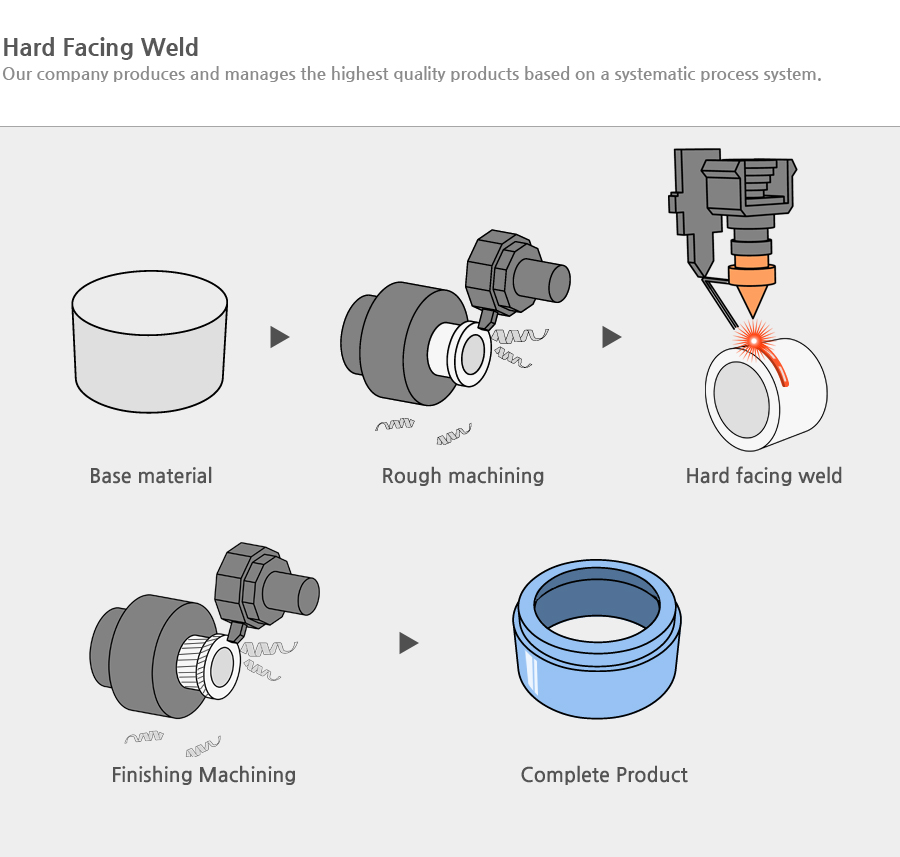 Hard Facing Weld
Our company produces and manages the highest quality products based on a systematic process system.

Base material

Rough machining

Hard facing weld

Finishing Machining

Complete Product